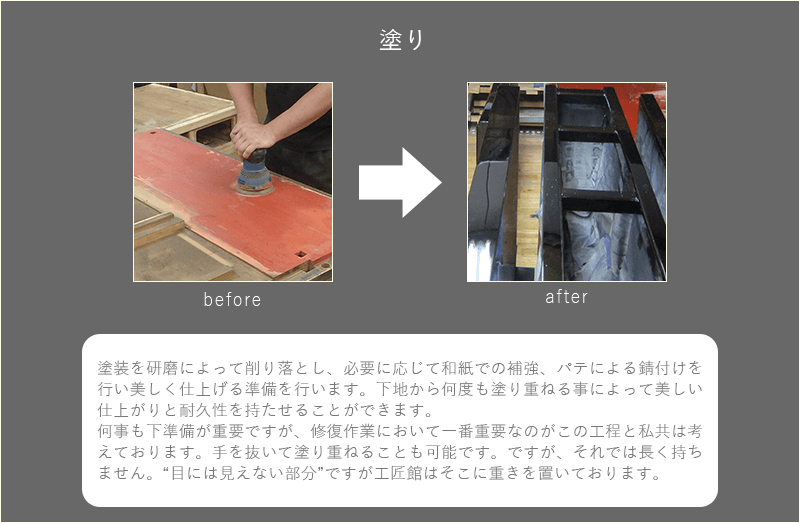 塗り

before

after

塗装を研磨によって削り落とし、必要に応じて和紙での補強、パテによる錆付けを行い美しく仕上げる準備を行います。下地から何度も塗り重ねる事によって美しい仕上がりと耐久性を持たせることができます。
何事も下準備が重要ですが、修復作業において一番重要なのがこの工程と私共は考えております。手を抜いて塗り重ねることも可能です。ですが、それでは長く持ちません。“目には見えない部分”ですが工匠館はそこに重きを置いております。