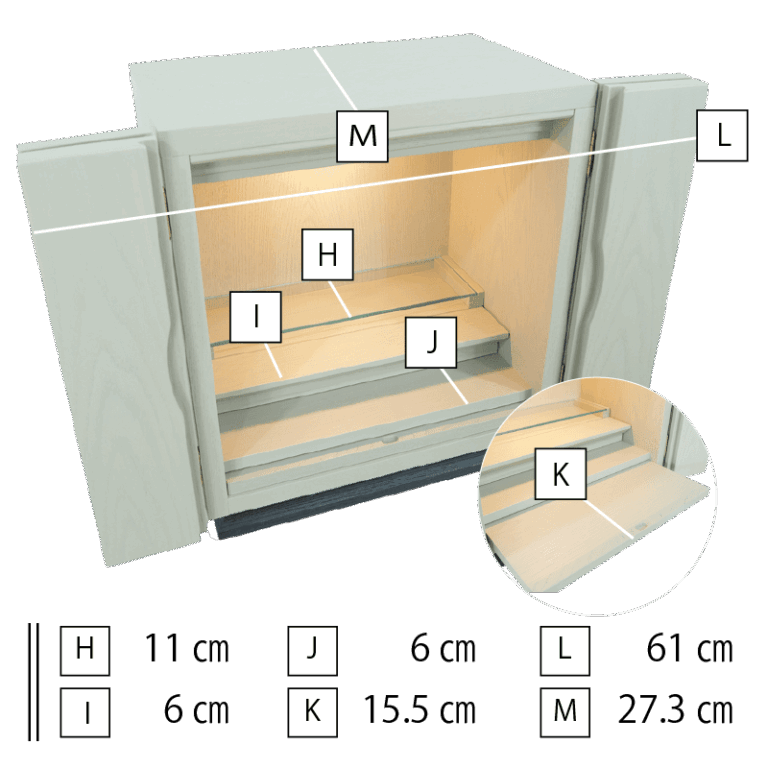 M
L
H
I
J
K

| H | 11 cm | J | 6 cm | L | 61 cm |
|---|---|---|---|---|---|
| I | 6 cm | K | 15.5 cm | M | 27.3 cm |