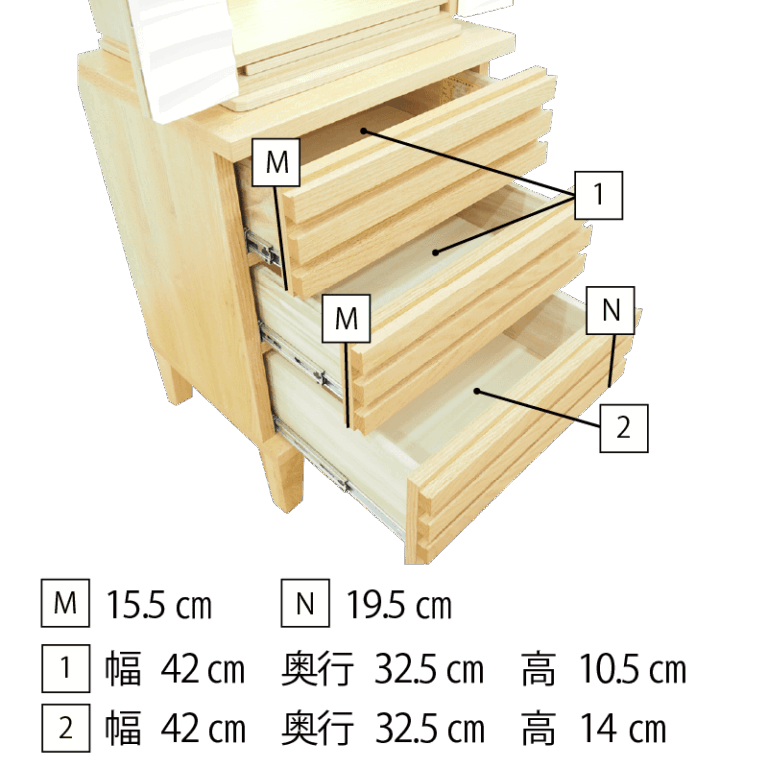 M

1

M

N

2

M 15.5 cm N 19.5 cm

1 幅 42 cm 奥行 32.5 cm 高 10.5 cm

2 幅 42 cm 奥行 32.5 cm 高 14 cm