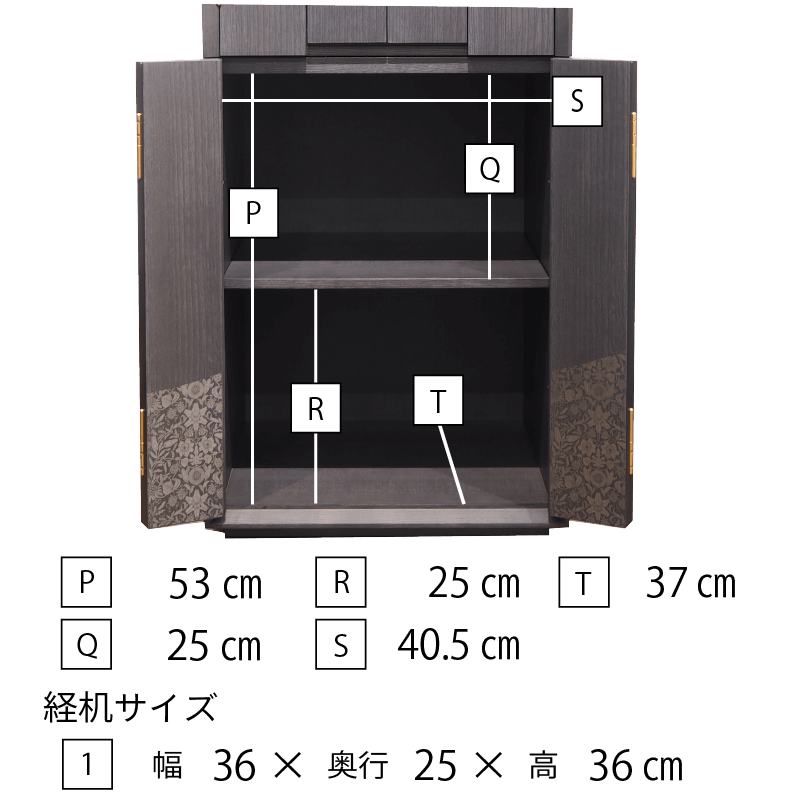 S
Q
P
R
T

P 53 ㎝ R 25 ㎝ T 37 ㎝
Q 25 ㎝ S 40.5 ㎝

経机サイズ
1 幅 36 × 奥行 25 × 高 36 ㎝